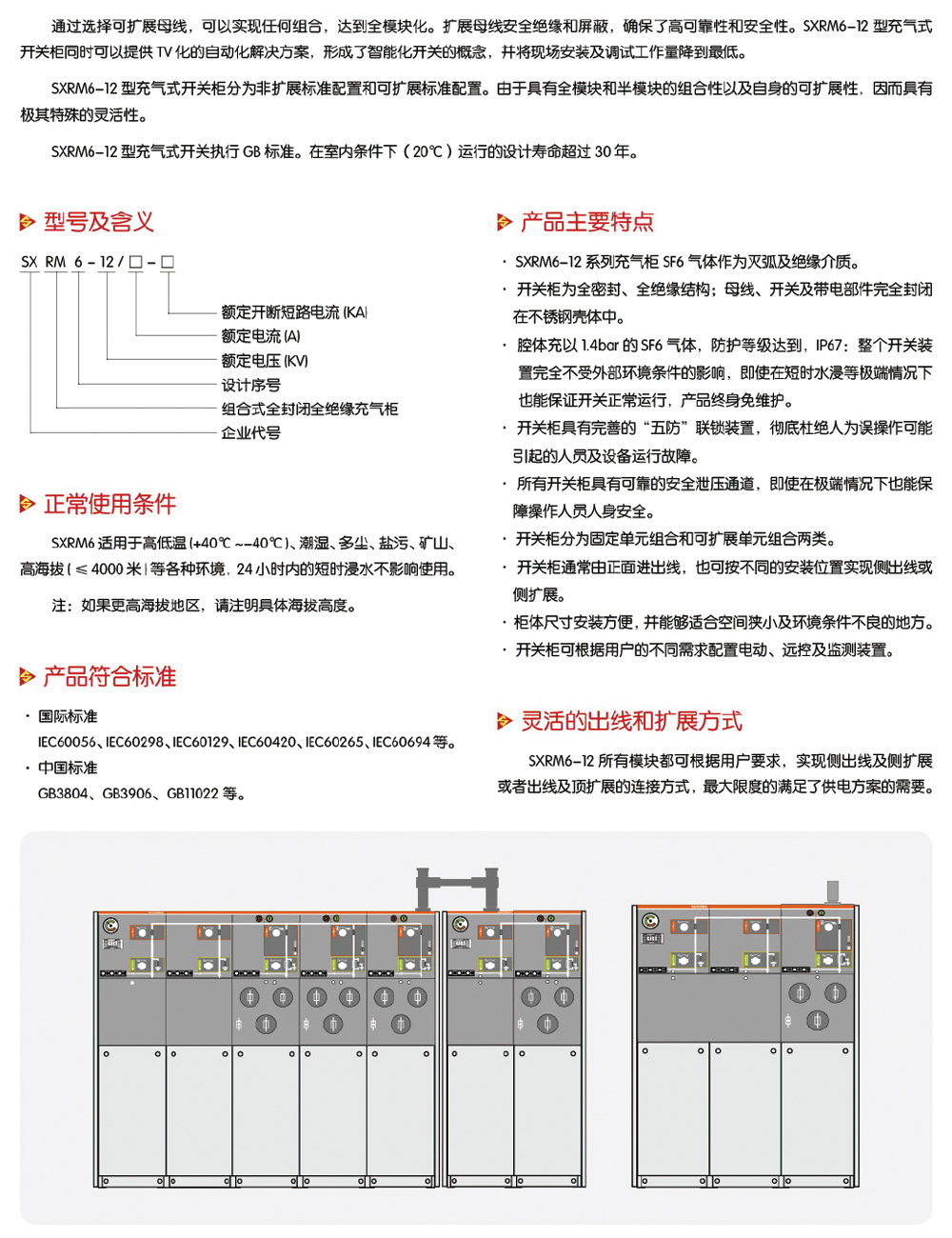 通过选择可扩展母线，可以实现任何组合，达到全模块化。扩展母线安全绝缘和屏蔽，确保了高可靠性和安全性。SXRM6-12 型充气式开关柜同时可以提供 TV 化的自动化解决方案，形成了智能化开关的概念，并将现场安装及调试工作量降到最低。

SXRM6-12 型充气式开关柜分为非扩展标准配置和可扩展标准配置。由于具有全模块和半模块的组合性以及自身的可扩展性，因而具有极其特殊的灵活性。

SXRM6-12 型充气式开关执行 GB 标准。在室内条件下（20℃）运行的设计寿命超过 30 年。

型号及含义

SX RM 6 - 12 / □ - □

额定开断短路电流 (KA)
额定电流 (A)
额定电压 (KV)
设计序号
组合式全封闭全绝缘充气柜
企业代号

正常使用条件

SXRM6 适用于高低温 (+40℃ ~-40℃)、潮湿、多尘、盐污、矿山、高海拔 ( ≤ 4000 米 ) 等各种环境，24 小时内的短时浸水不影响使用。

注：如果更高海拔地区，请注明具体海拔高度。

产品符合标准

· 国际标准
IEC60056、IEC60298、IEC60129、IEC60420、IEC60265、IEC60694 等。
· 中国标准
GB3804、GB3906、GB11022 等。

产品主要特点

· SXRM6-12 系列充气柜 SF6 气体作为灭弧及绝缘介质。
· 开关柜为全密封、全绝缘结构；母线、开关及带电部件完全封闭在不锈钢壳体中。
· 腔体充以 1.4bar 的 SF6 气体，防护等级达到，IP67：整个开关装置完全不受外部环境条件的影响，即使在短时水浸等极端情况下也能保证开关正常运行，产品终身免维护。
· 开关柜具有完善的“五防”联锁装置，彻底杜绝人为误操作可能引起的人员及设备运行故障。
· 所有开关柜具有可靠的安全泄压通道，即使在极端情况下也能保障操作人员人身安全。
· 开关柜分为固定单元组合和可扩展单元组合两类。
· 开关柜通常由正面进出线，也可按不同的安装位置实现侧出线或侧扩展。
· 柜体尺寸安装方便，并能够适合空间狭小及环境条件不良的地方。
· 开关柜可根据用户的不同需求配置电动、远控及监测装置。

灵活的出线和扩展方式

SXRM6-12 所有模块都可根据用户要求，实现侧出线及侧扩展或者出线及顶扩展的连接方式，最大限度的满足了供电方案的需要。